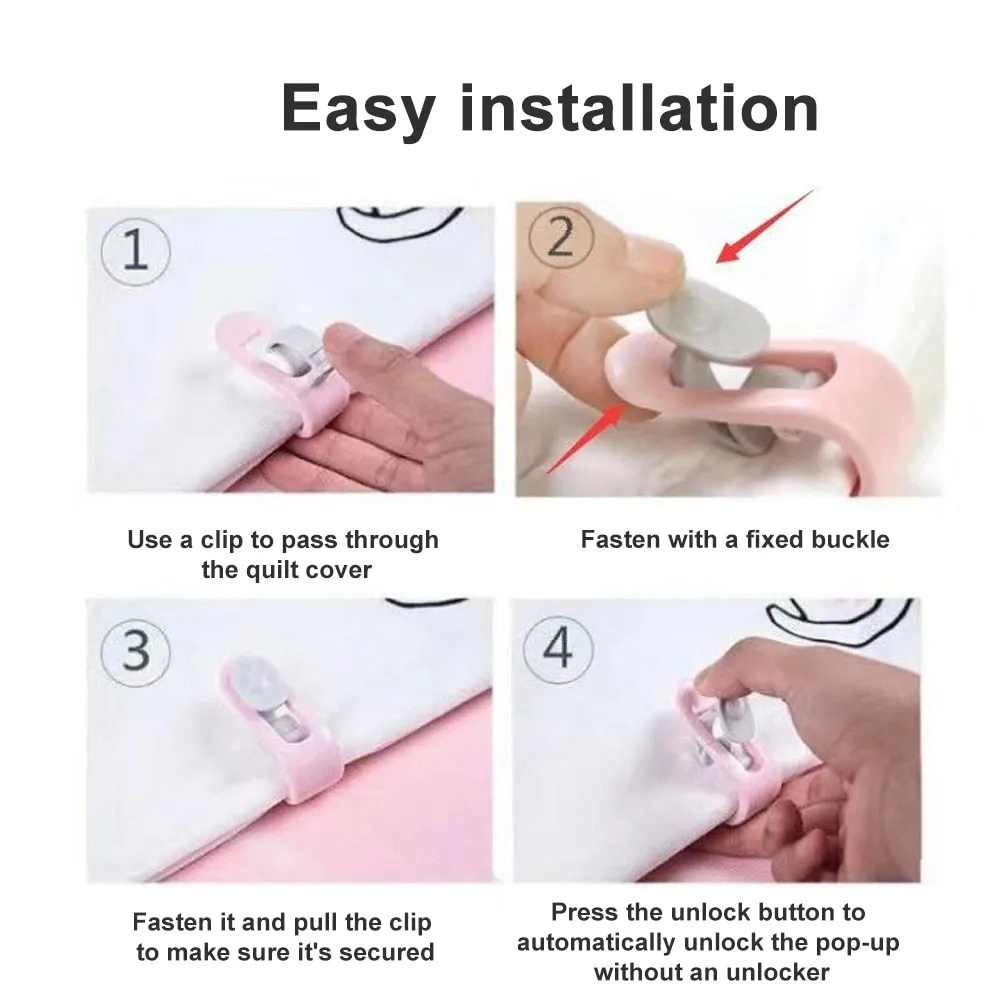 Easy installation

1

Use a clip to pass through the quilt cover

2

Fasten with a fixed buckle

3

Fasten it and pull the clip to make sure it's secured

4

Press the unlock button to automatically unlock the pop-up without an unlocker